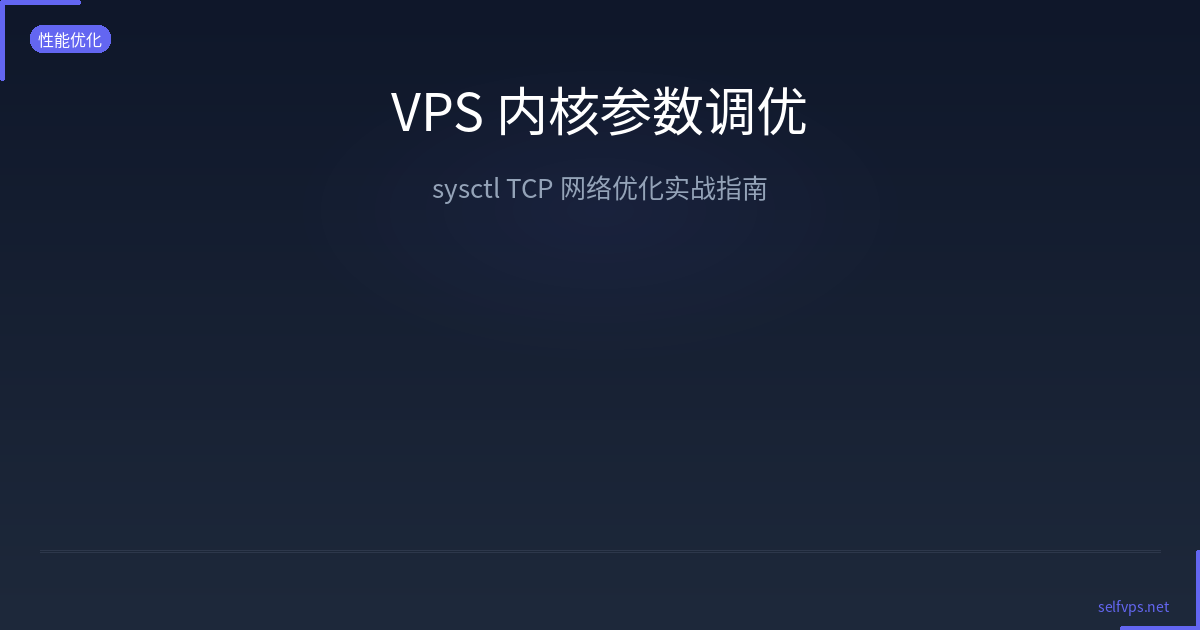 性能优化

VPS 内核参数调优

sysctl TCP 网络优化实战指南

selfvps.net