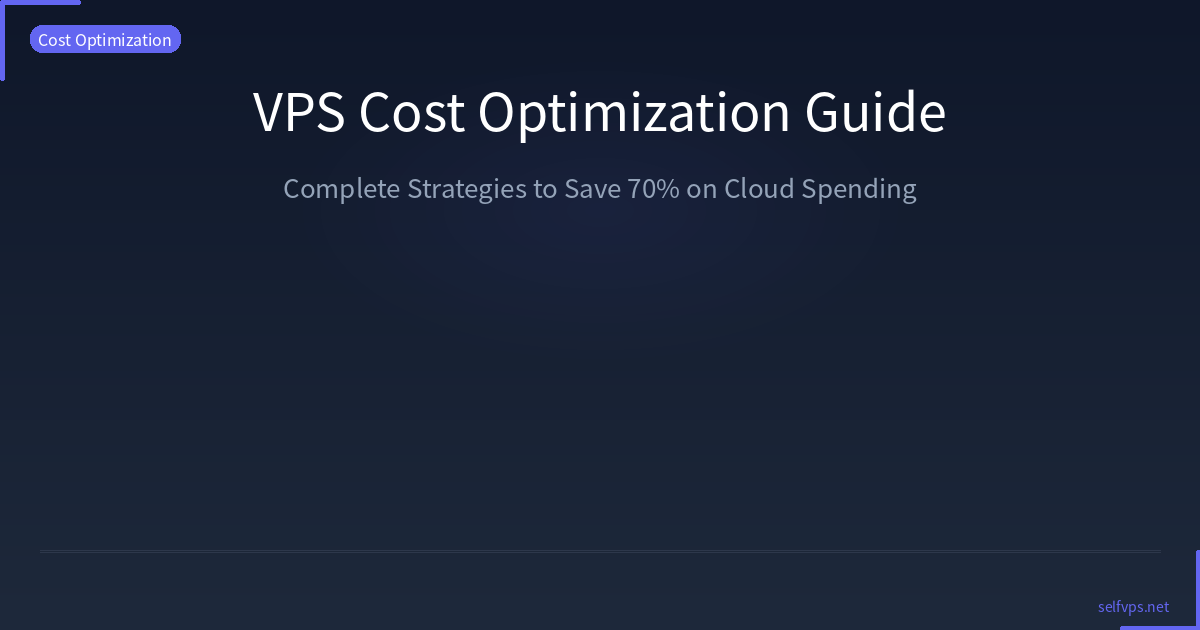 Cost Optimization

VPS Cost Optimization Guide

Complete Strategies to Save 70% on Cloud Spending

selfvps.net