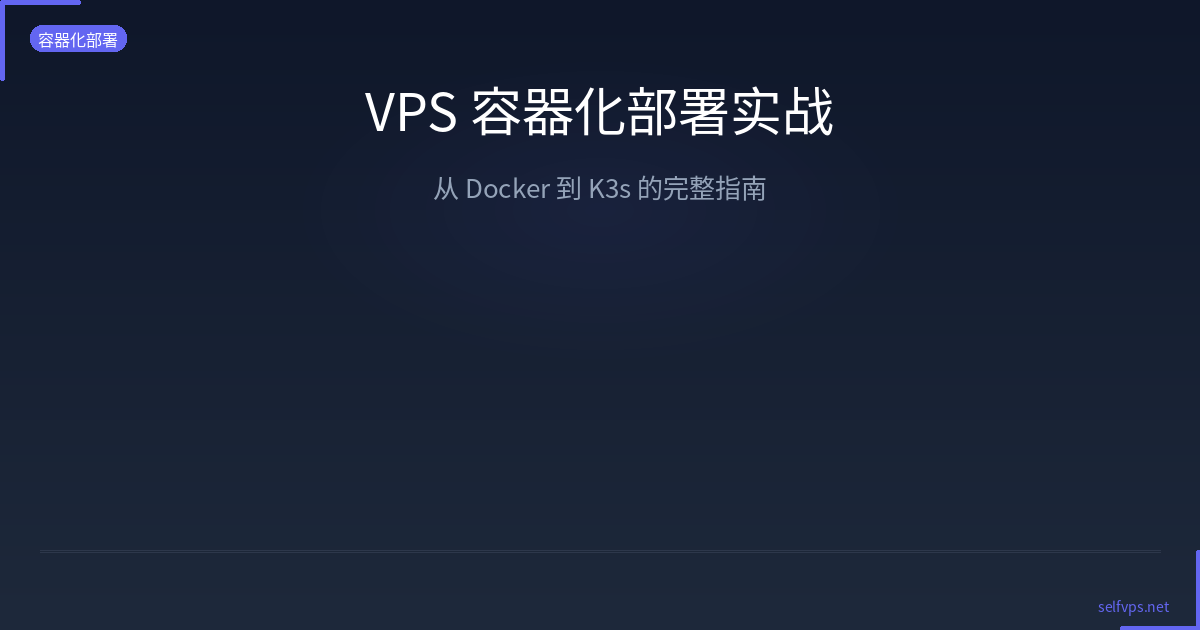 容器化部署

VPS 容器化部署实战

从 Docker 到 K3s 的完整指南

selfvps.net