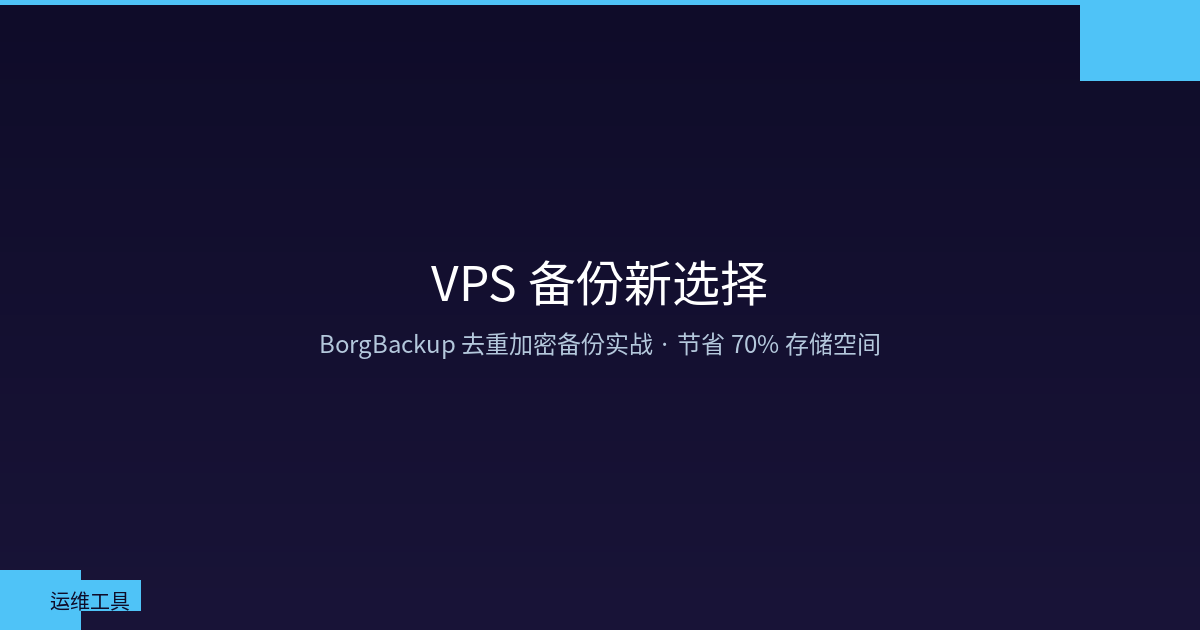 VPS 备份新选择

BorgBackup 去重加密备份实战 · 节省 70% 存储空间

运维工具