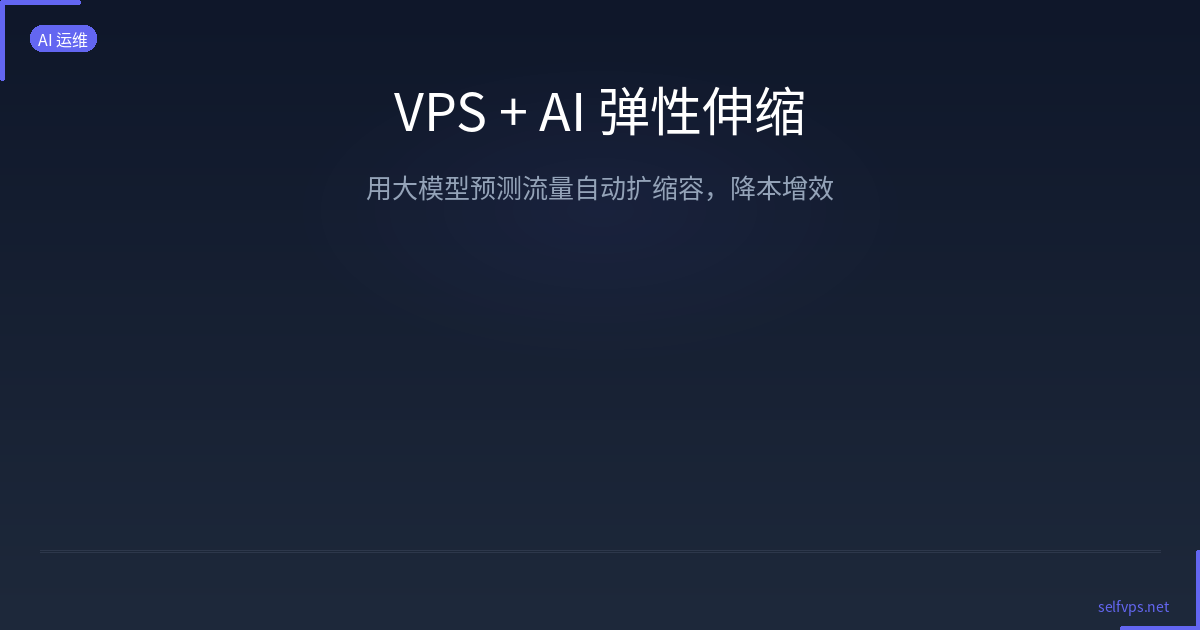 AI 运维

VPS + AI 弹性伸缩

用大模型预测流量自动扩缩容，降本增效

selfvps.net