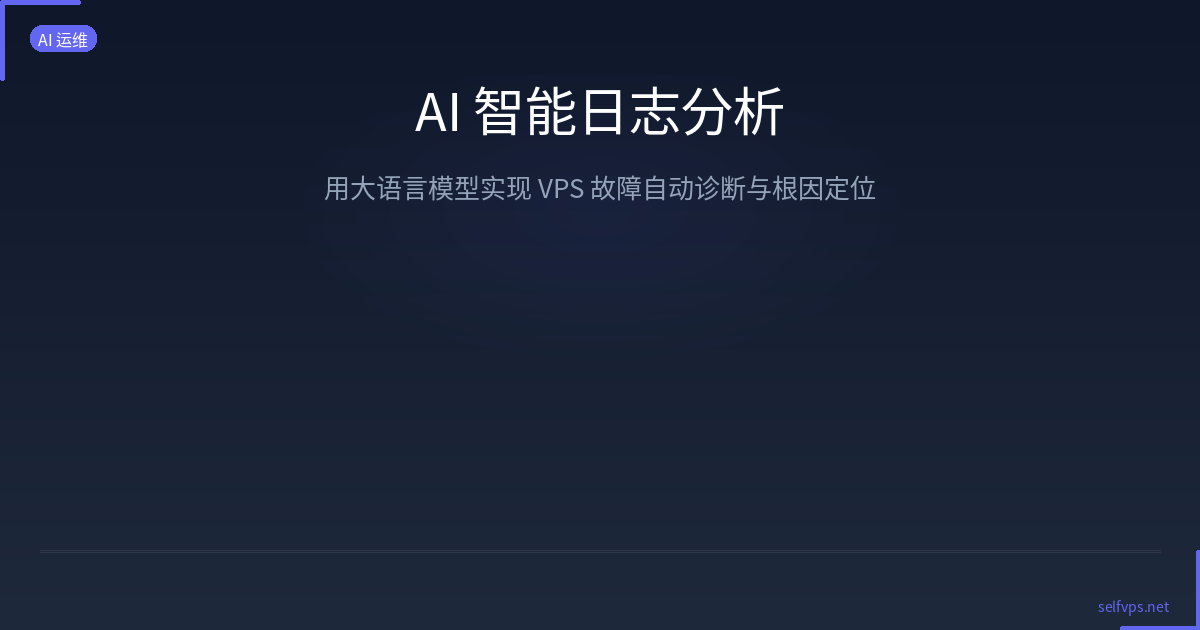 AI 运维

AI 智能日志分析

用大语言模型实现 VPS 故障自动诊断与根因定位

selfvps.net